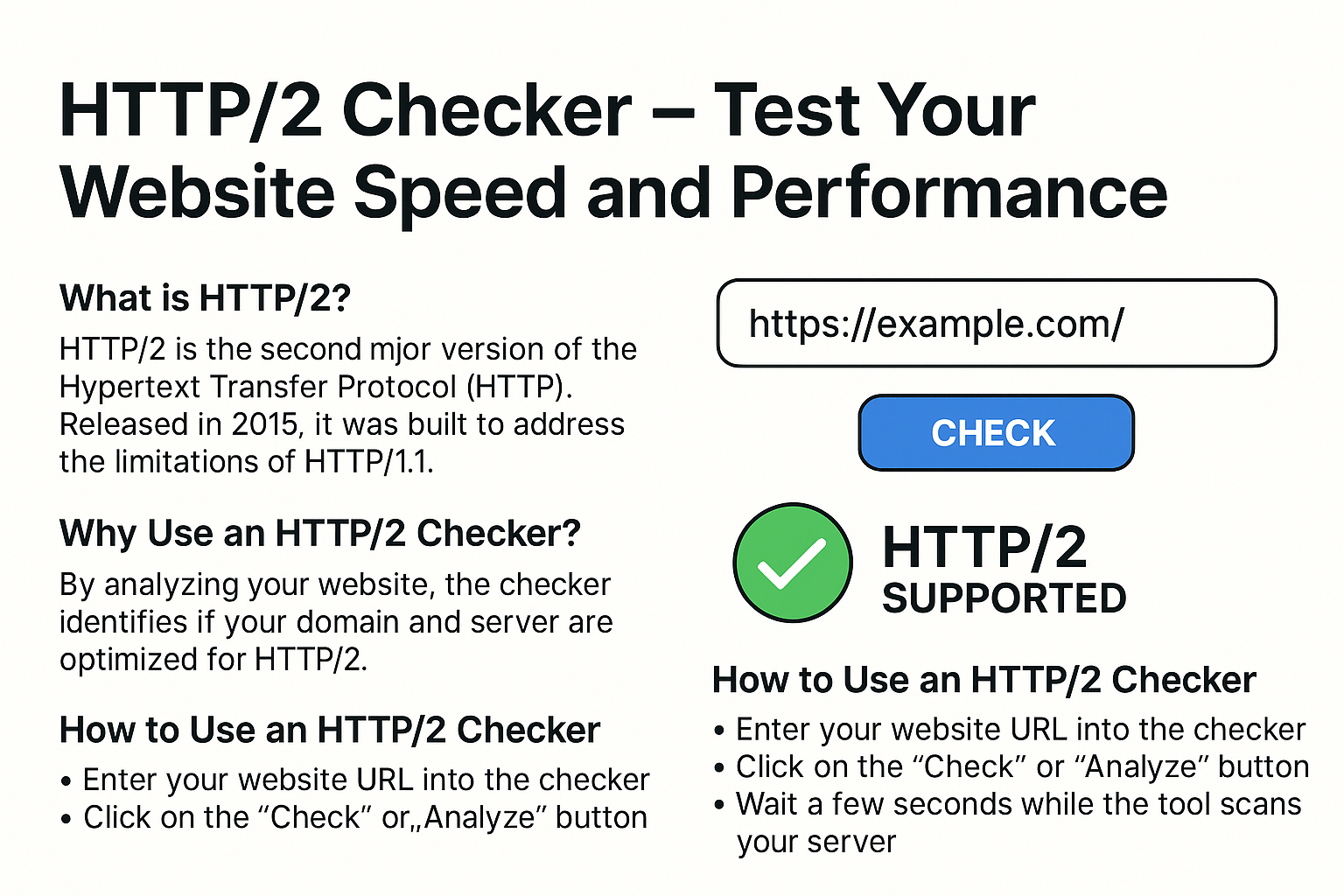 HTTP/2 Checker – Test Your Website Speed and Performance

What is HTTP/2?

HTTP/2 is the second mjor version of the Hypertext Transfer Protocol (HTTP). Released in 2015, it was built to address the limitations of HTTP/1.1.

Why Use an HTTP/2 Checker?

By analyzing your website, the checker identifies if your domain and server are optimized for HTTP/2.

How to Use an HTTP/2 Checker

• Enter your website URL into the checker
• Click on the "Check" or„Analyze" button

https://example.com/

CHECK

HTTP/2
SUPPORTED

How to Use an HTTP/2 Checker

• Enter your website URL into the checker
• Click on the "Check" or "Analyze" button
• Wait a few seconds while the tool scans your server